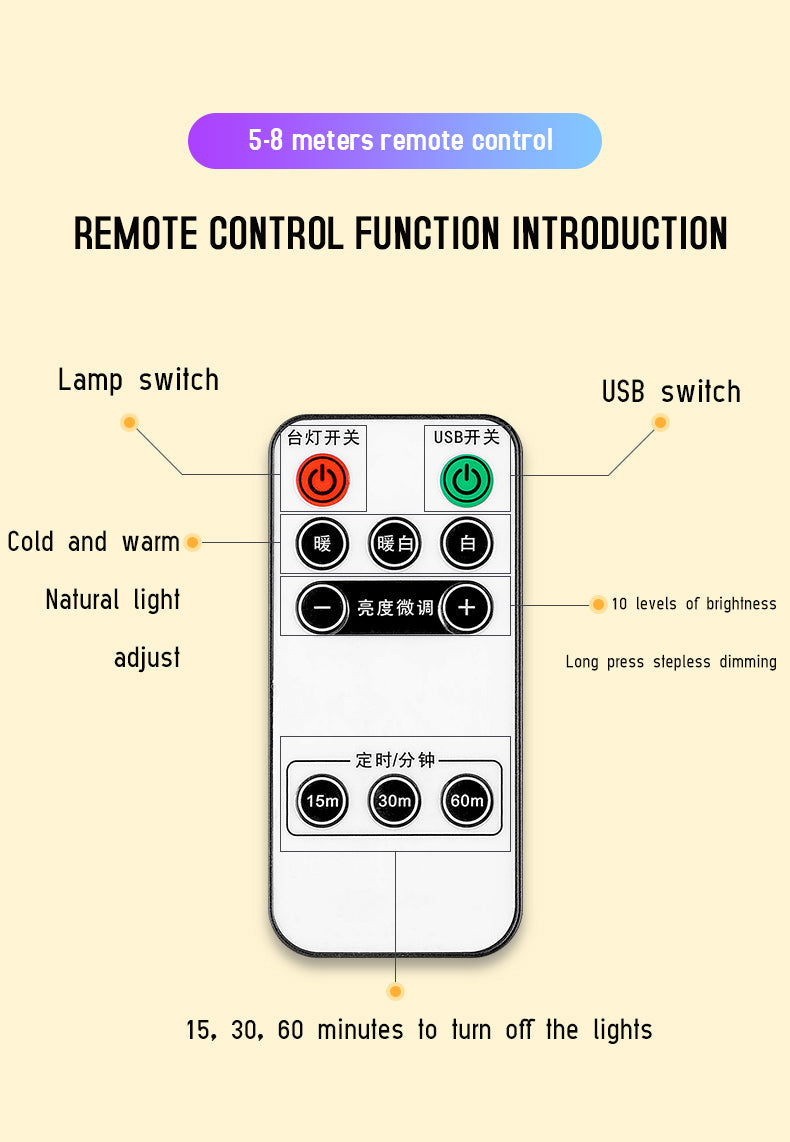 5-8 meters remote control

REMOTE CONTROL FUNCTION INTRODUCTION

Lamp switch

USB switch

台灯开关

USB开关

Cold and warm

Natural light

adjust

暖

暖白

白

−

亮度微调

+

10 levels of brightness

Long press stepless dimming

定时/分钟

15m

30m

60m

15, 30, 60 minutes to turn off the lights